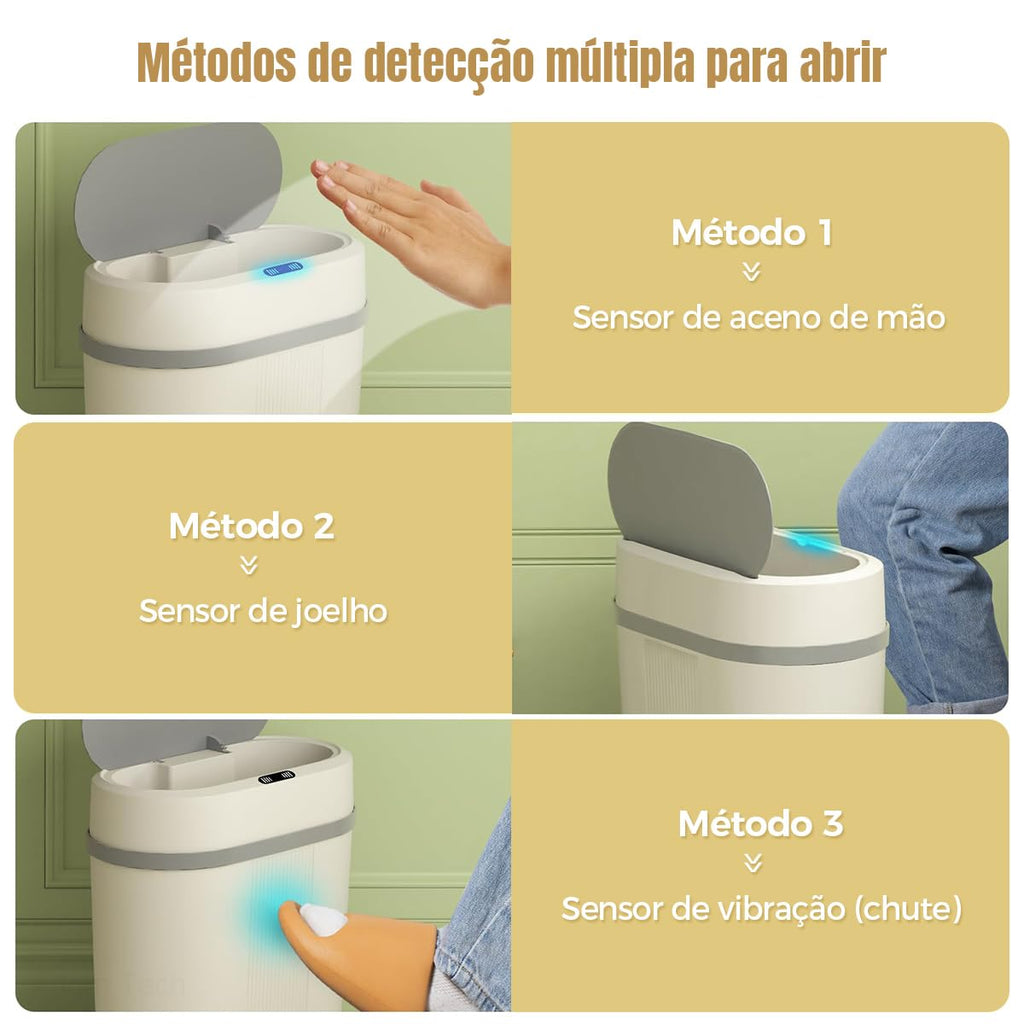 Métodos de detecção múltipla para abrir

Método 1
Sensor de aceno de mão

Método 2
Sensor de joelho

Método 3
Sensor de vibração (chute)